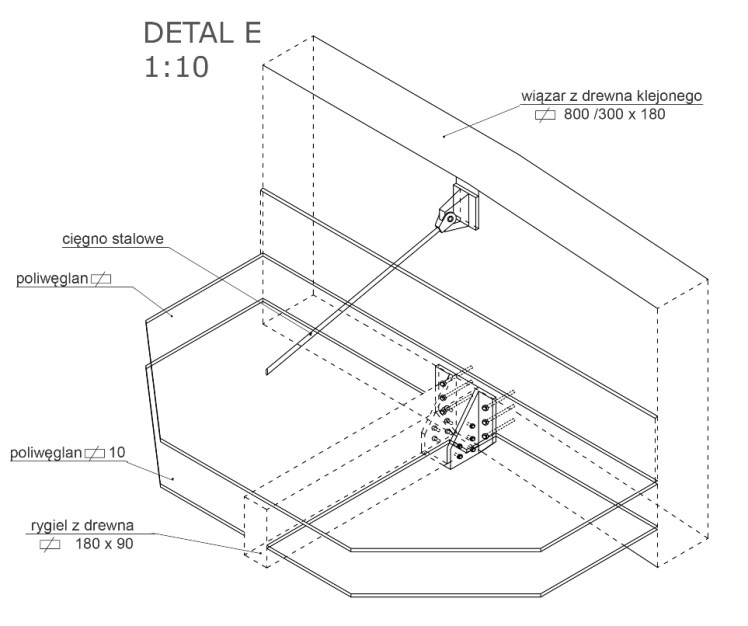 DETAL E
1:10

wiązar z drewna klejonego
800 /300 x 180

cięgno stalowe

poliwęglan

poliwęglan 10

rygiel z drewna
180 x 90