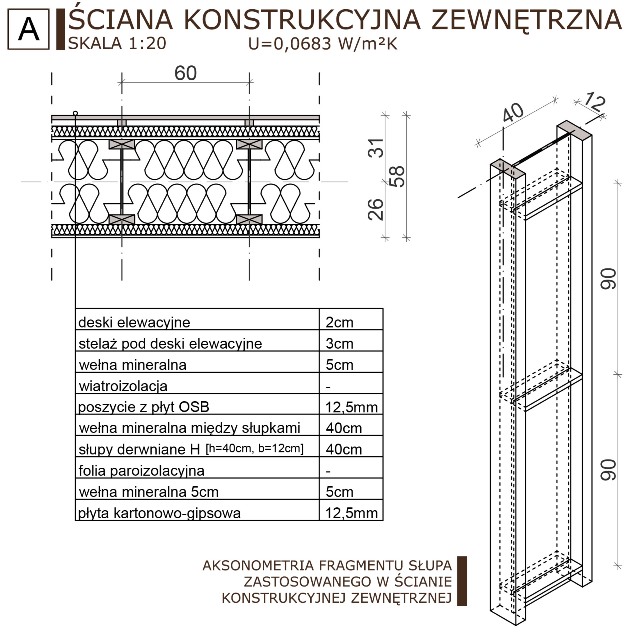 A

ŚCIANA KONSTRUKCYJNA ZEWNĘTRZNA
SKALA 1:20 U=0,0683 W/m²K

60

31
58
26

40
12

90
90

| deski elewacyjne | 2cm |
|---|---|
| stelaż pod deski elewacyjne | 3cm |
| wełna mineralna | 5cm |
| wiatroizolacja | - |
| poszycie z płyt OSB | 12,5mm |
| wełna mineralna między słupkami | 40cm |
| słupy derwniane H [h=40cm, b=12cm] | 40cm |
| folia paroizolacyjna | - |
| wełna mineralna 5cm | 5cm |
| płyta kartonowo-gipsowa | 12,5mm |

AKSONOMETRIA FRAGMENTU SŁUPA ZASTOSOWANEGO W ŚCIANIE KONSTRUKCYJNEJ ZEWNĘTRZNEJ